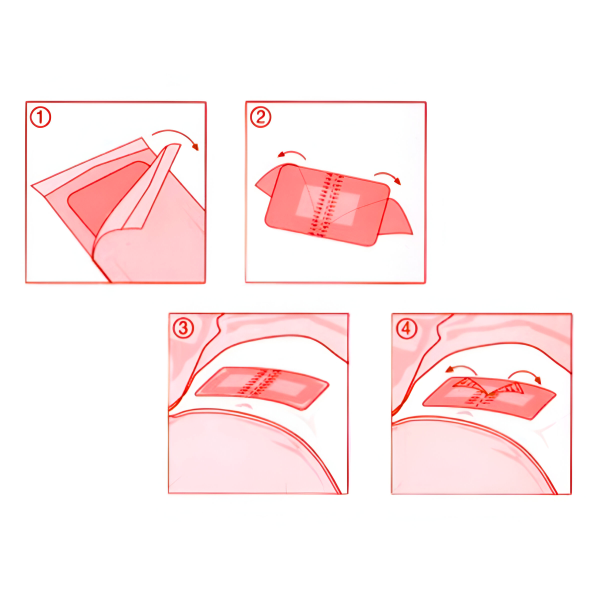 ①

②

③

④